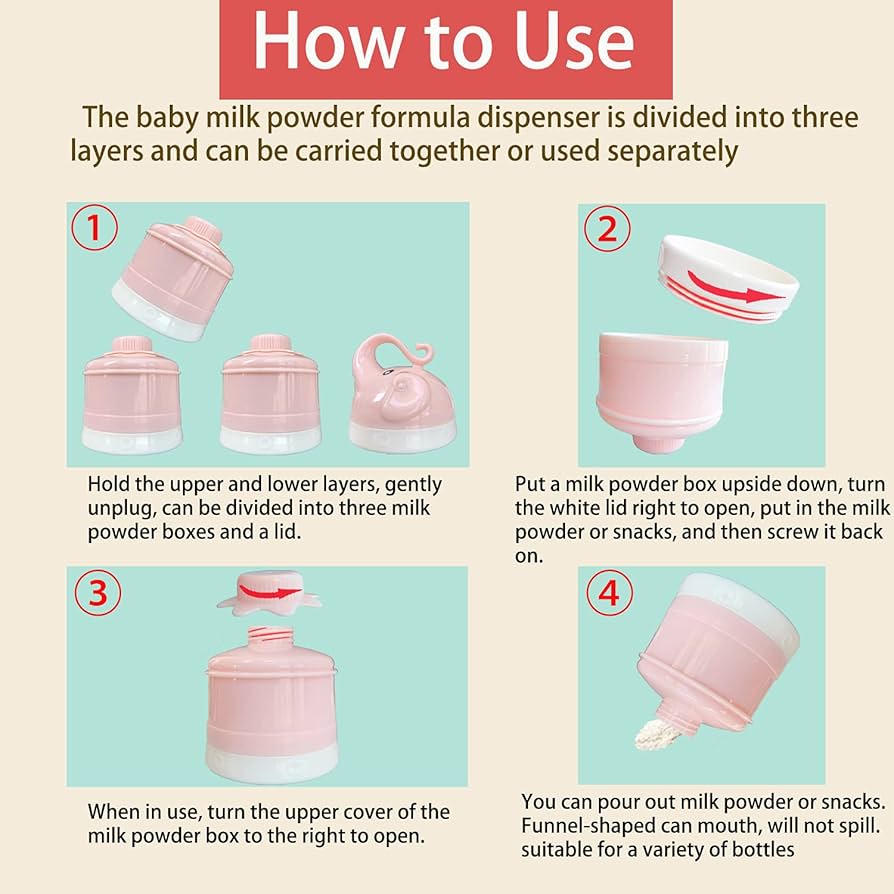 How to Use

The baby milk powder formula dispenser is divided into three layers and can be carried together or used separately

①

Hold the upper and lower layers, gently unplug, can be divided into three milk powder boxes and a lid.

②

Put a milk powder box upside down, turn the white lid right to open, put in the milk powder or snacks, and then screw it back on.

③

When in use, turn the upper cover of the milk powder box to the right to open.

④

You can pour out milk powder or snacks. Funnel-shaped can mouth, will not spill. suitable for a variety of bottles